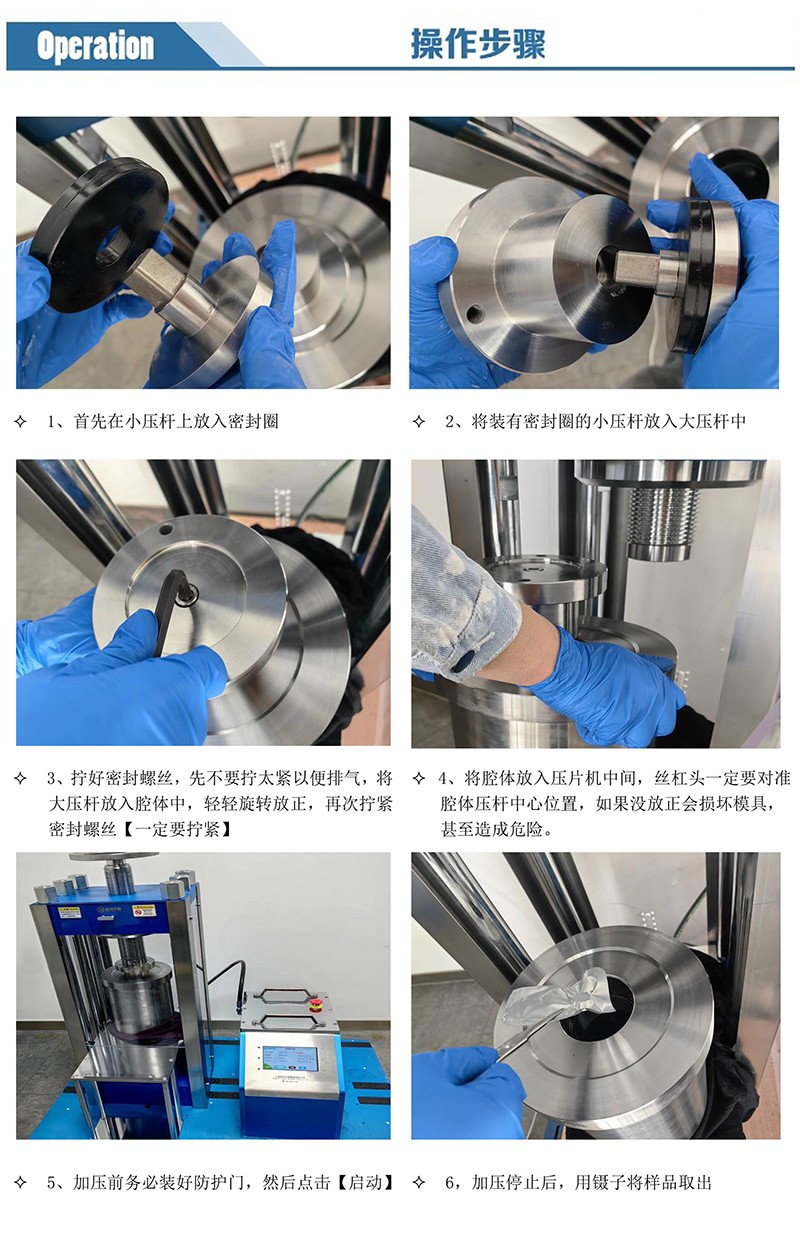 Operation

操作步骤

✧ 1、首先在小压杆上放入密封圈

✧ 2、将装有密封圈的小压杆放入大压杆中

✧ 3、拧好密封螺丝，先不要拧太紧以便排气，将大压杆放入腔体中，轻轻旋转放正，再次拧紧密封螺丝【一定要拧紧】

✧ 4、将腔体放入压片机中间，丝杠头一定要对准腔体压杆中心位置，如果没放正会损坏模具，甚至造成危险。

✧ 5、加压前务必装好防护门，然后点击【启动】

✧ 6，加压停止后，用镊子将样品取出