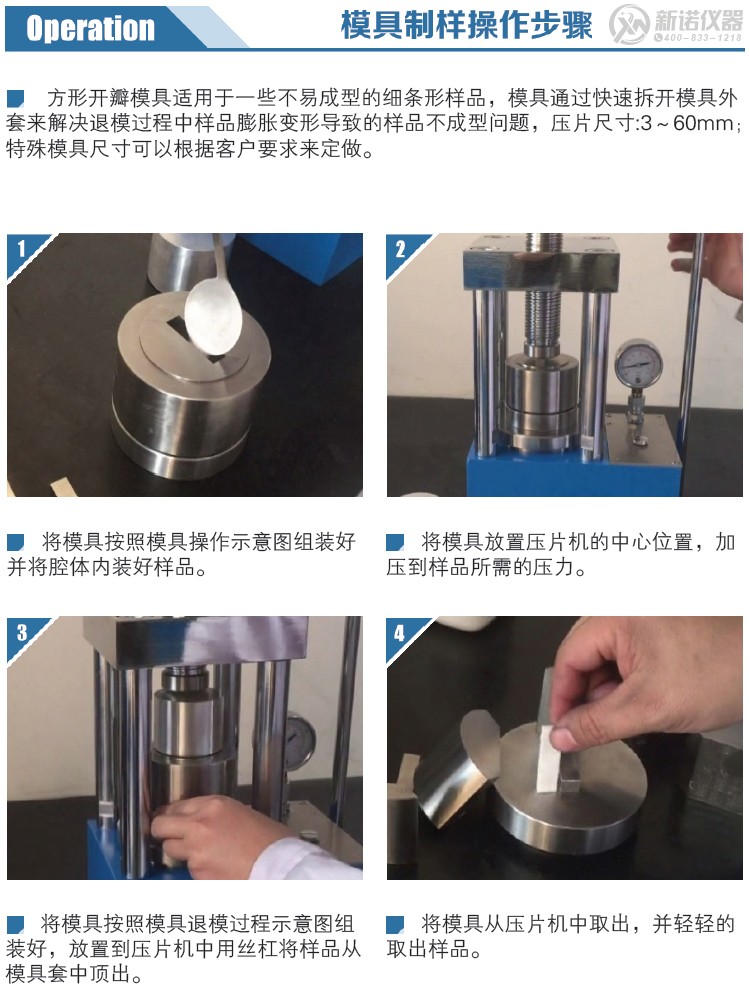 Operation

模具制样操作步骤

新诺仪器
400-833-1218

方形开瓣模具适用于一些不易成型的细条形样品，模具通过快速拆开模具外套来解决退模过程中样品膨胀变形导致的样品不成型问题，压片尺寸:3～60mm；特殊模具尺寸可以根据客户要求来定做。

1

将模具按照模具操作示意图组装好并将腔体内装好样品。

2

将模具放置压片机的中心位置，加压到样品所需的压力。

3

将模具按照模具退模过程示意图组装好，放置到压片机中用丝杠将样品从模具套中顶出。

4

将模具从压片机中取出，并轻轻的取出样品。