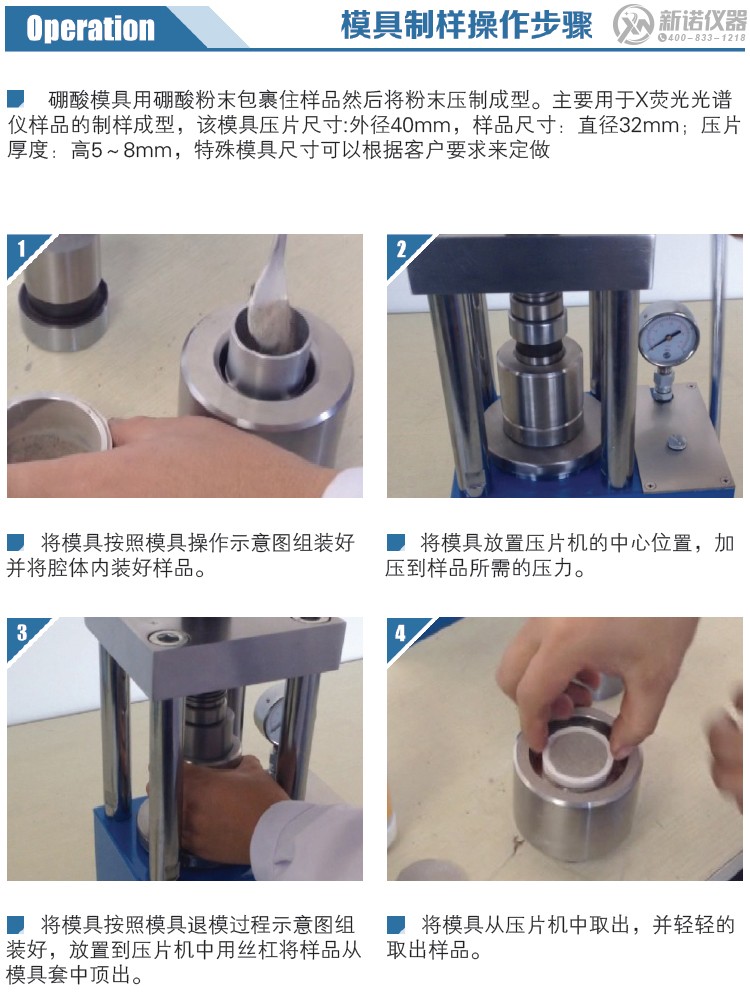 Operation

模具制样操作步骤

新诺仪器
400-833-1218

硼酸模具用硼酸粉末包裹住样品然后将粉末压制成型。主要用于X荧光光谱仪样品的制样成型，该模具压片尺寸:外径40mm，样品尺寸：直径32mm；压片厚度：高5～8mm，特殊模具尺寸可以根据客户要求来定做

1

将模具按照模具操作示意图组装好并将腔体内装好样品。

2

将模具放置压片机的中心位置，加压到样品所需的压力。

3

将模具按照模具退模过程示意图组装好，放置到压片机中用丝杠将样品从模具套中顶出。

4

将模具从压片机中取出，并轻轻的取出样品。