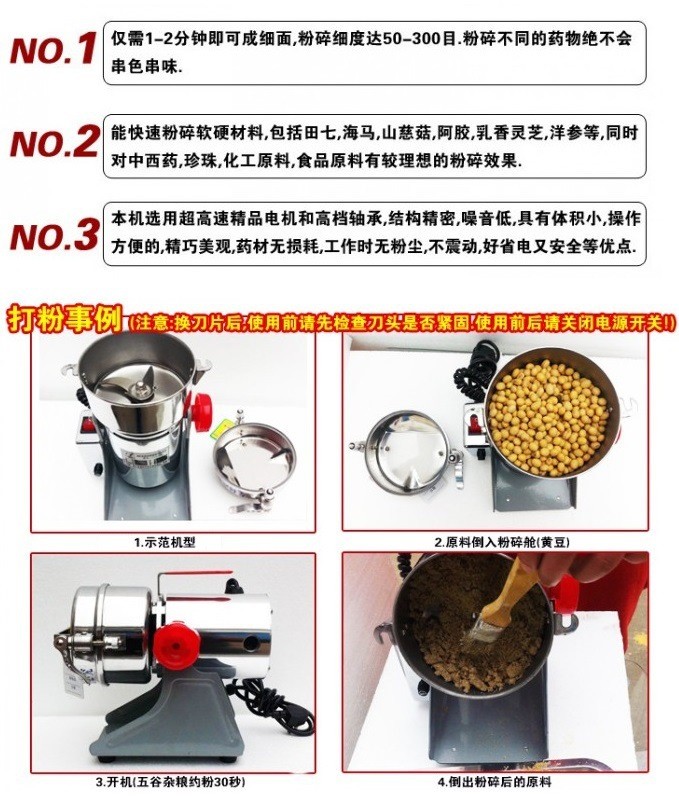 NO.1 仅需1-2分钟即可成细面,粉碎细度达50-300目.粉碎不同的药物绝不会串色串味.

NO.2 能快速粉碎软硬材料,包括田七,海马,山慈菇,阿胶,乳香灵芝,洋参等,同时对中西药,珍珠,化工原料,食品原料有较理想的粉碎效果.

NO.3 本机选用超高速精品电机和高档轴承,结构精密,噪音低,具有体积小,操作方便的,精巧美观,药材无损耗,工作时无粉尘,不震动,好省电又安全等优点.

打粉事例 (注意:换刀片后,使用前请先检查刀头是否紧固,使用前后请关闭电源开关!)

1.示范机型

2.原料倒入粉碎舱(黄豆)

3.开机(五谷杂粮约粉30秒)

4.倒出粉碎后的原料